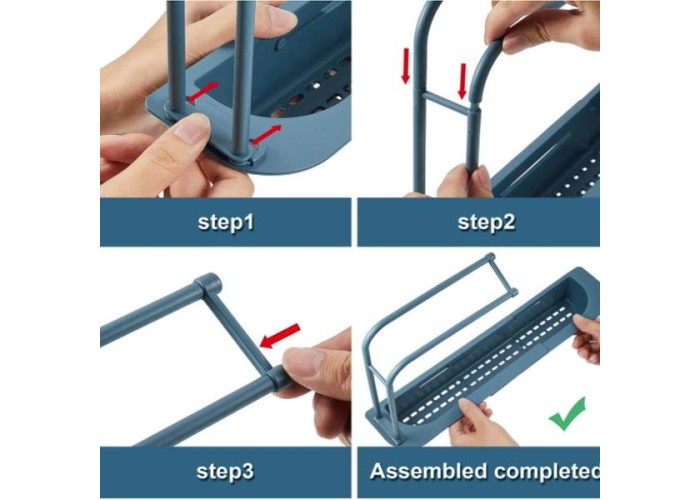 step1

step2

step3

Assembled completed