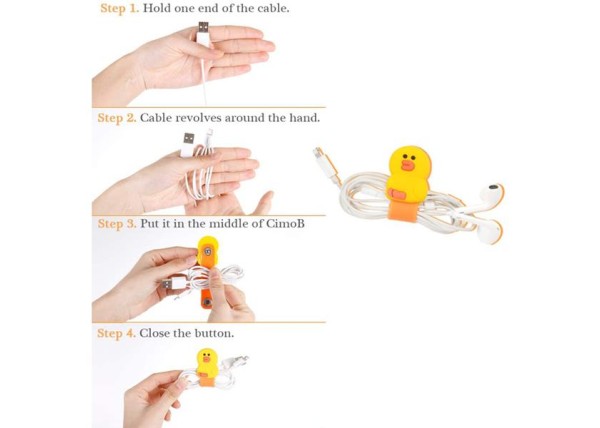 Step 1. Hold one end of the cable.

Step 2. Cable revolves around the hand.

Step 3. Put it in the middle of CimoB

Step 4. Close the button.