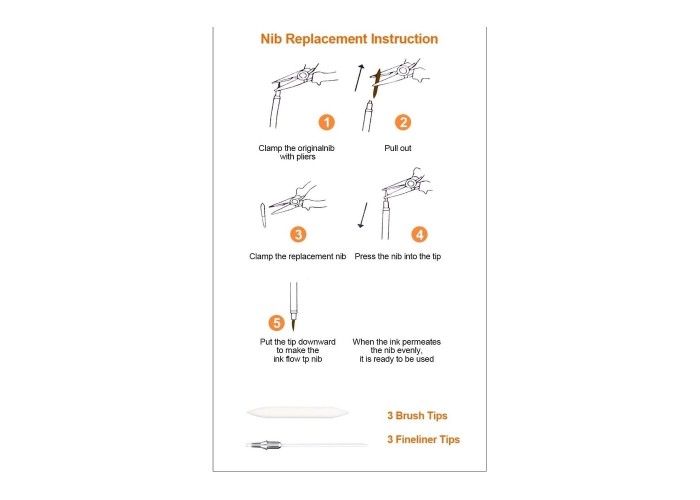 Nib Replacement Instruction

1
Clamp the originalnib with pliers

2
Pull out

3
Clamp the replacement nib

4
Press the nib into the tip

5
Put the tip downward to make the ink flow tp nib

When the ink permeates the nib evenly, it is ready to be used

3 Brush Tips

3 Fineliner Tips