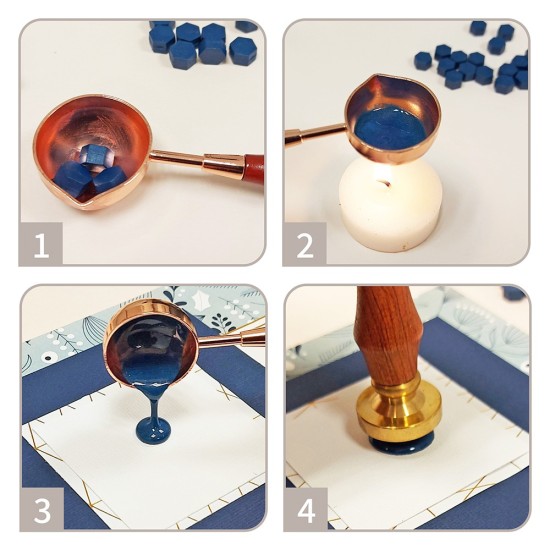 1

2

3

4