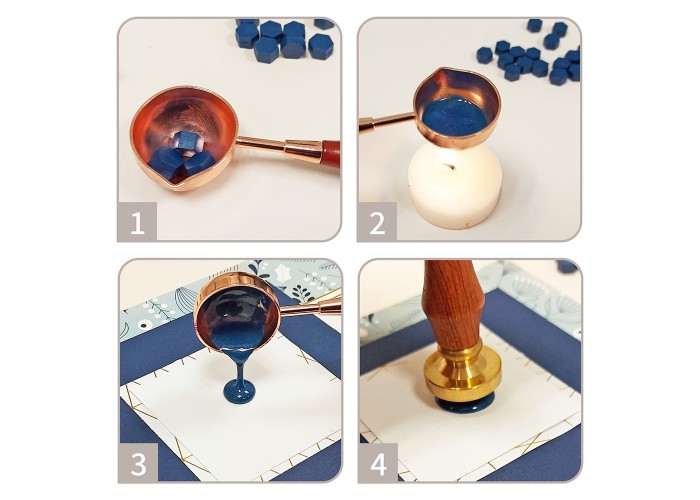 1

2

3

4